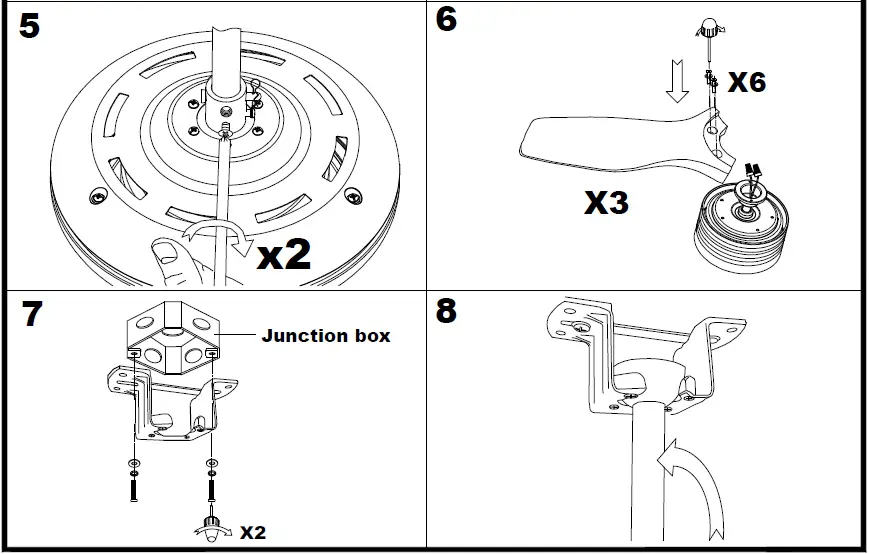 5

x2

6

X6

X3

7

Junction box

X2

8