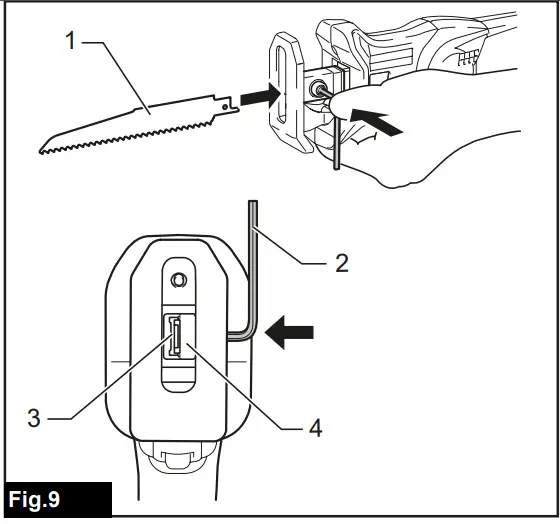 1

2

3

4

Fig.9