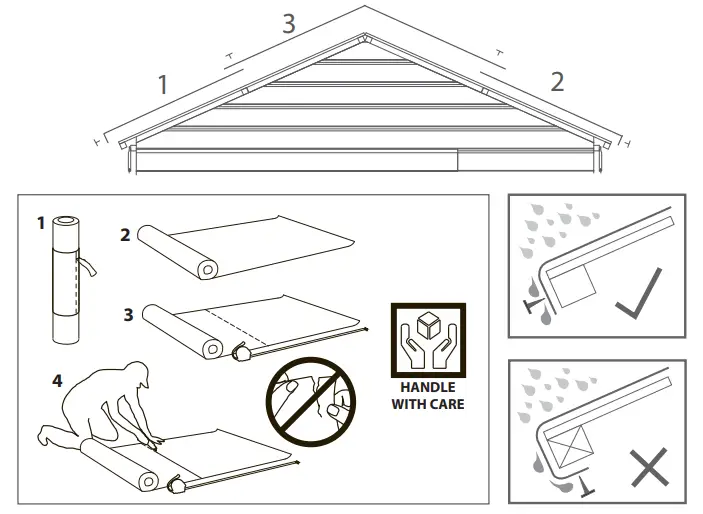 3
1
2

1
2
3
4

HANDLE WITH CARE