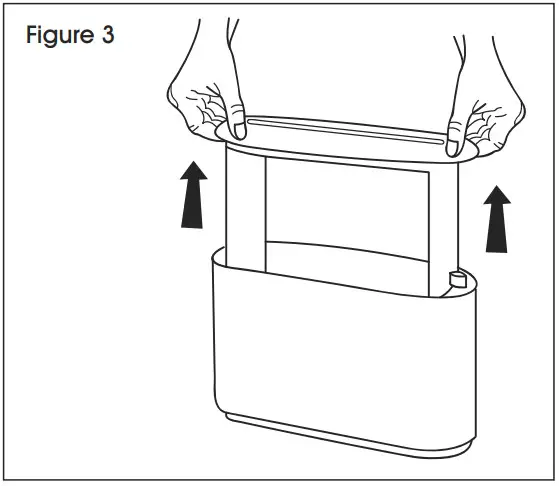 Figure 3