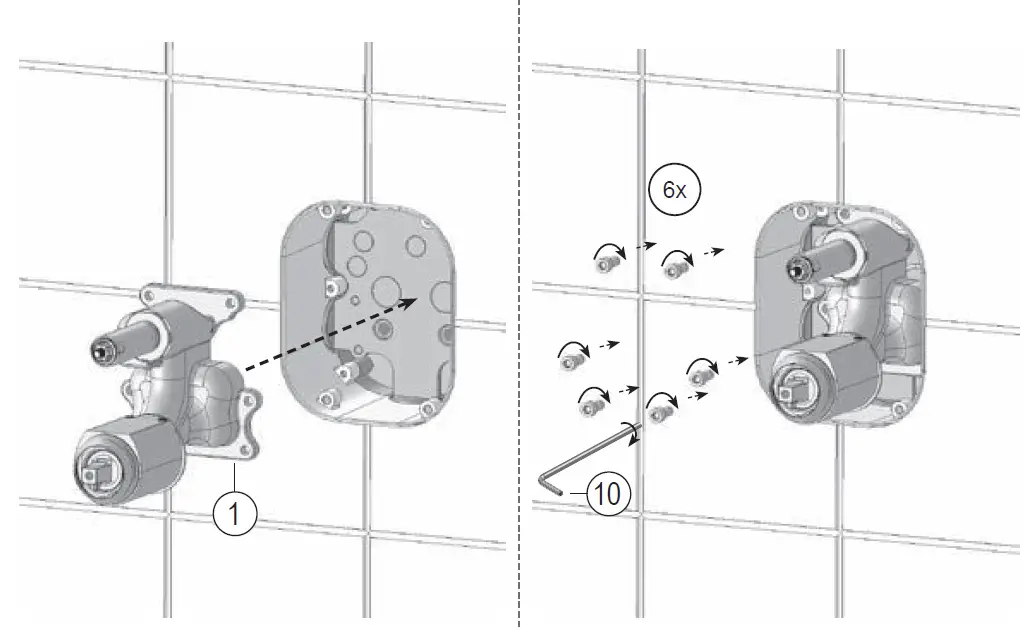 1

6x

10