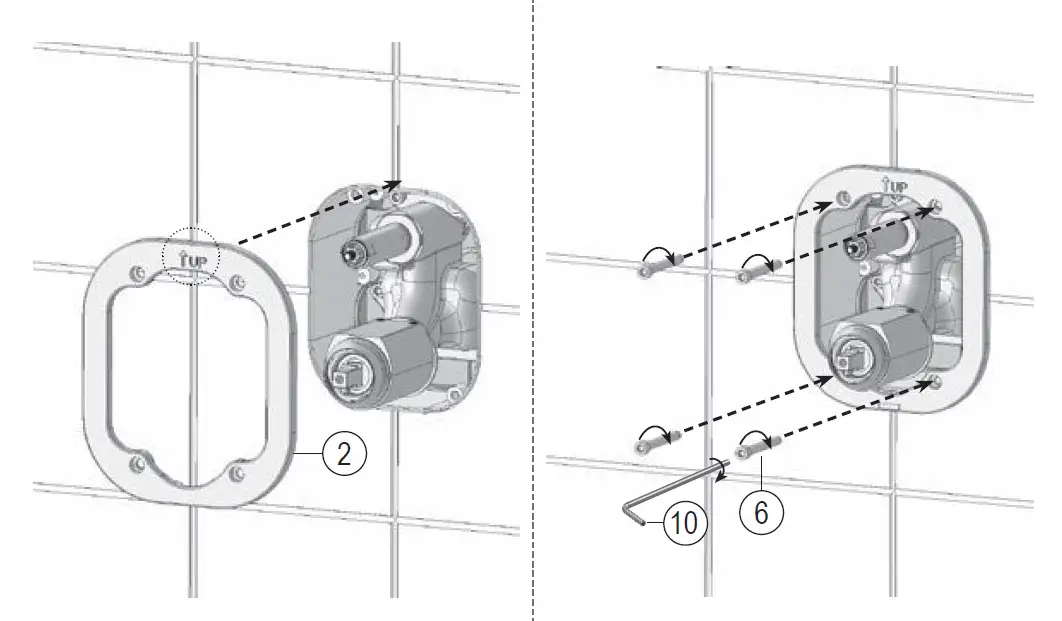 UP

2

UP

10

6