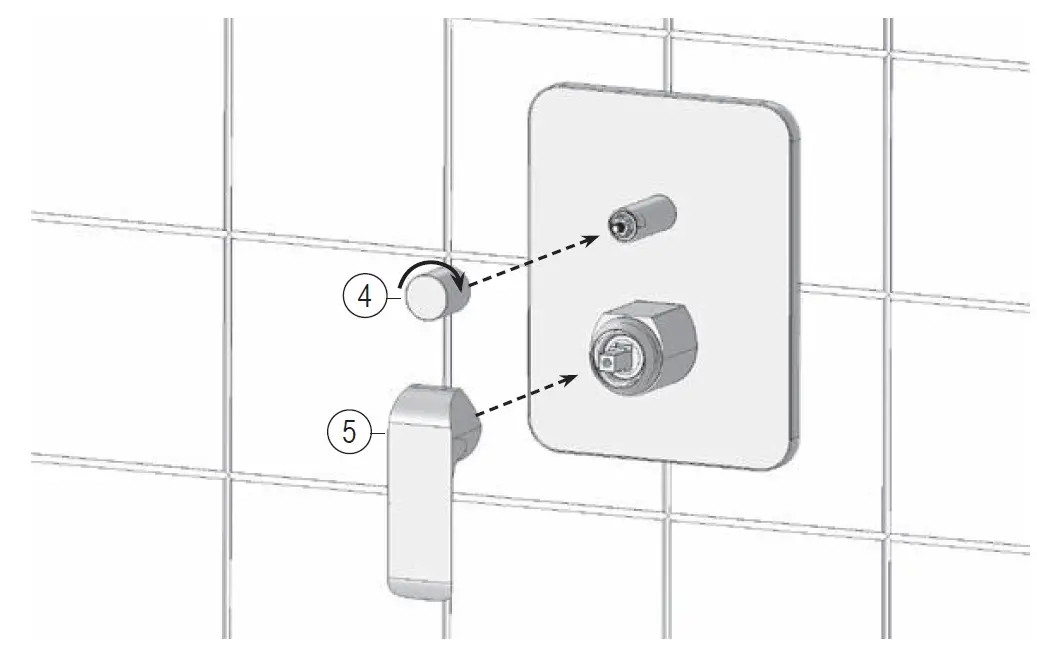 4
5