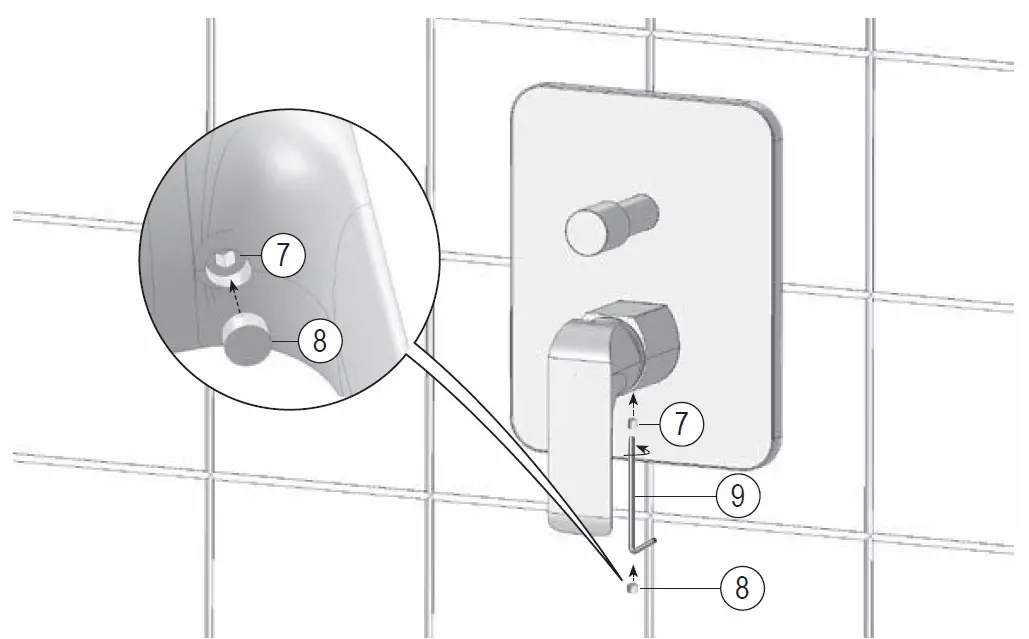 7
8
7
9
8