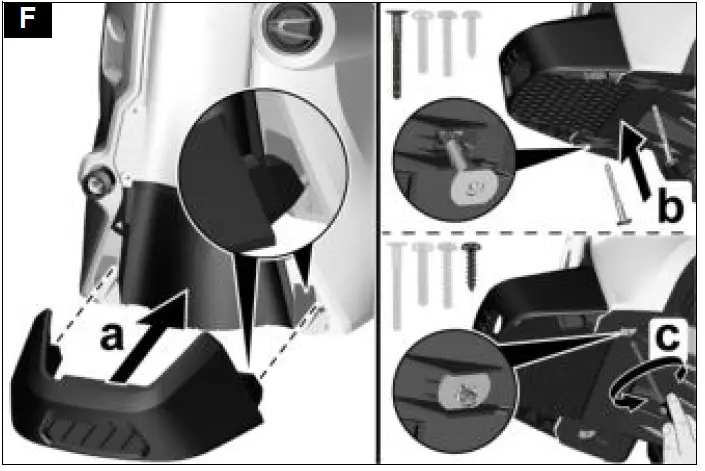 F
a
b
c