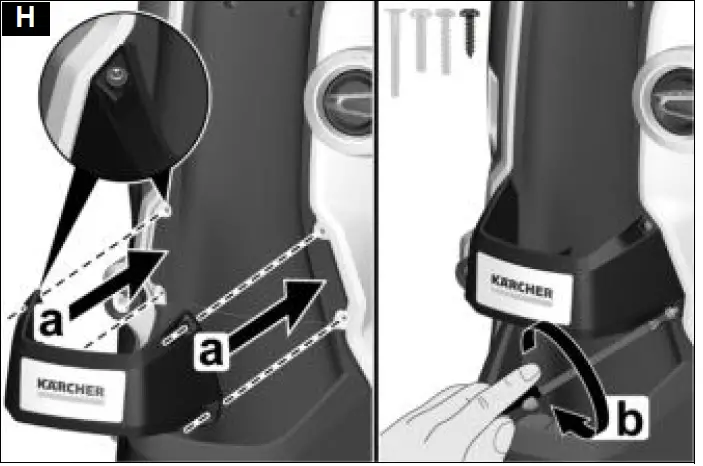 H

a

a

KÄRCHER

KÄRCHER

b