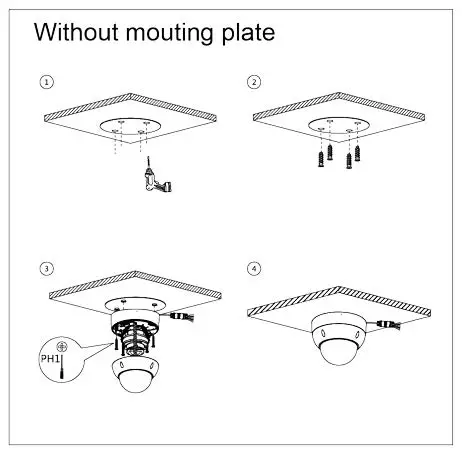 Without mouting plate

①

②

③

PH1

④