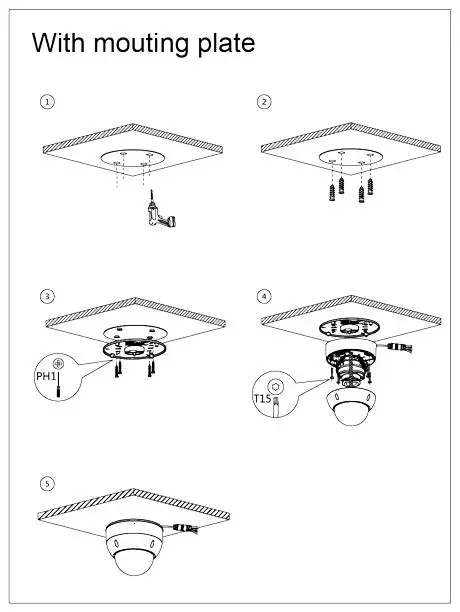 With mouting plate

1

2

3

PH1

4

T15

5