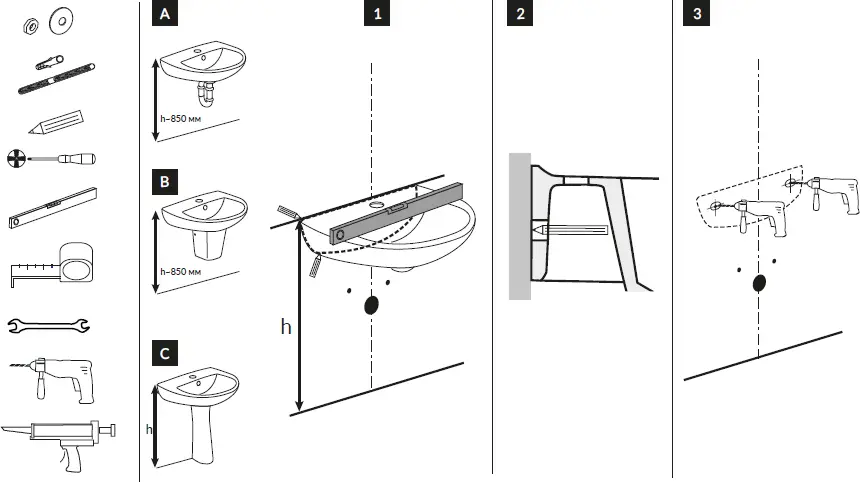 A

h~850 мм

B

h~850 мм

C

h

1

h

2

3