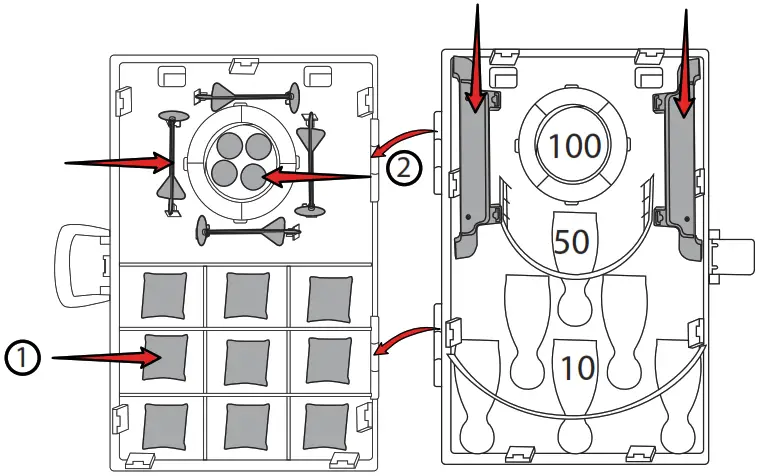 2
1
100
50
10