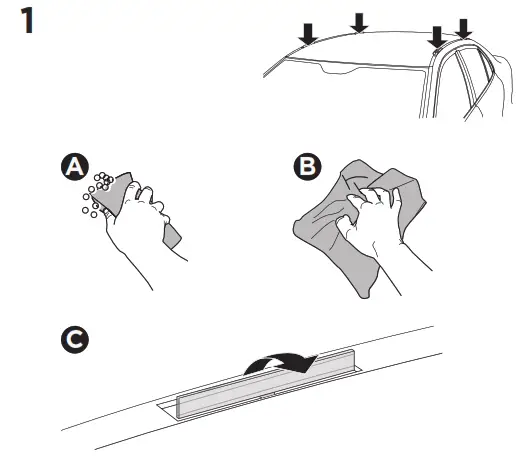 1

A

B

C