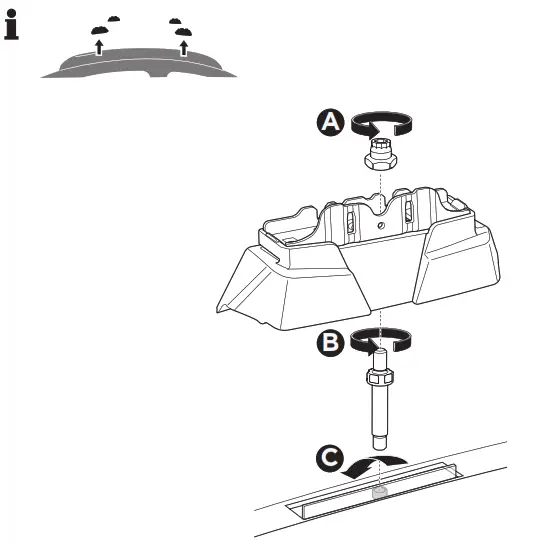 i

A

B

C