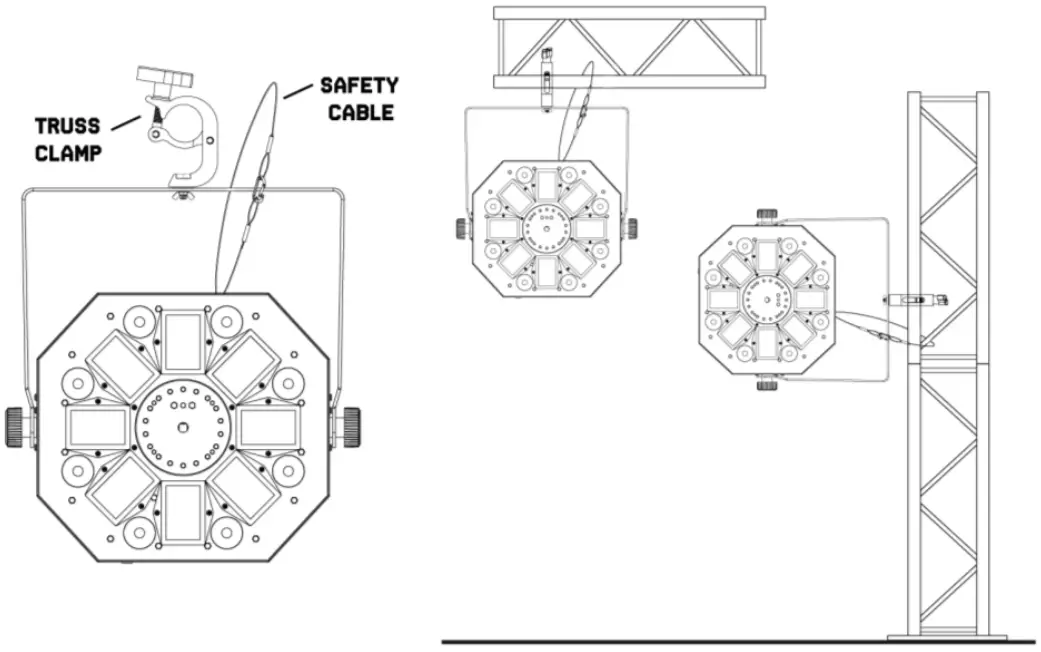 TRUSS CLAMP

SAFETY CABLE