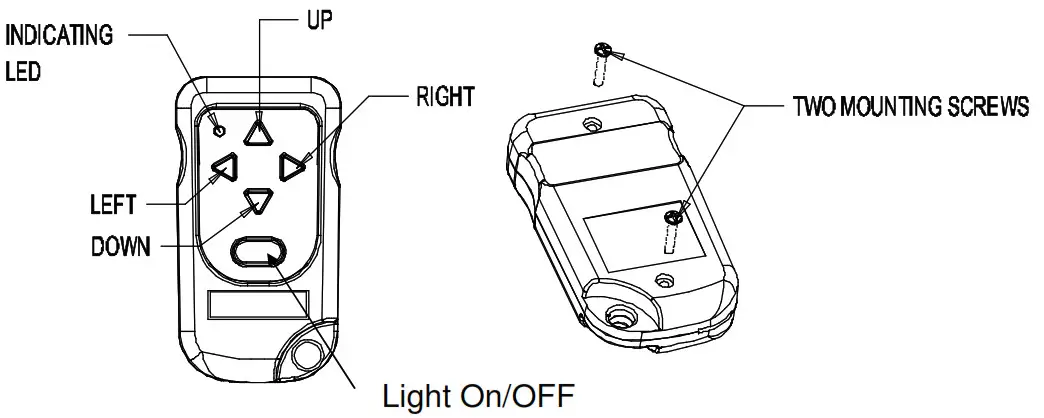 INDICATING LED

UP

RIGHT

LEFT

DOWN

Light On/OFF

TWO MOUNTING SCREWS