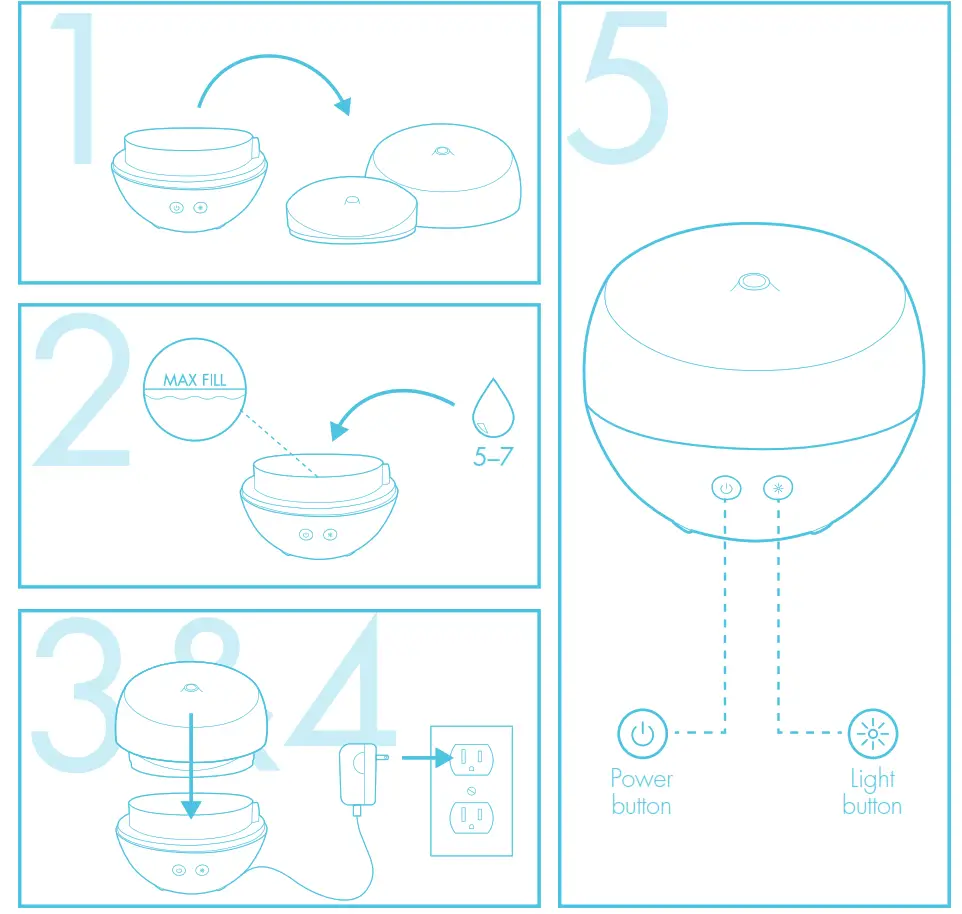 1

2

MAX FILL

5–7

3 & 4

5

Power button

Light button