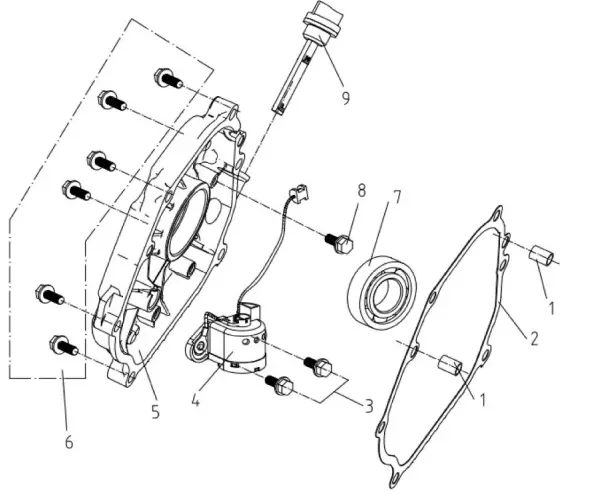 9
8
7
1
2
1
3
4
5
6