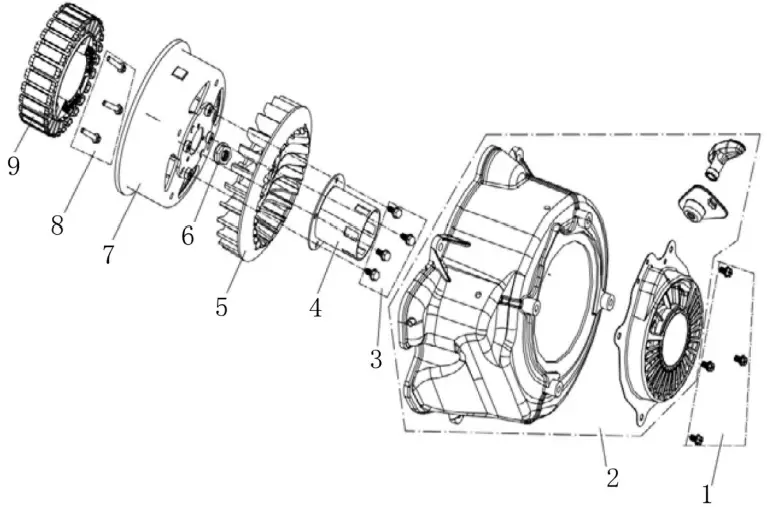 9
8
7
6
5
4
3
2
1