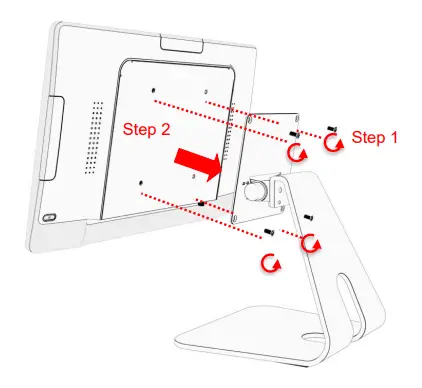 Step 2

Step 1