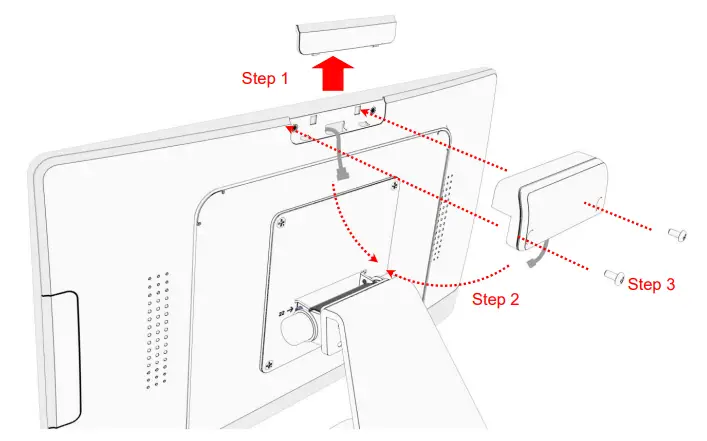 Step 1

Step 2

Step 3