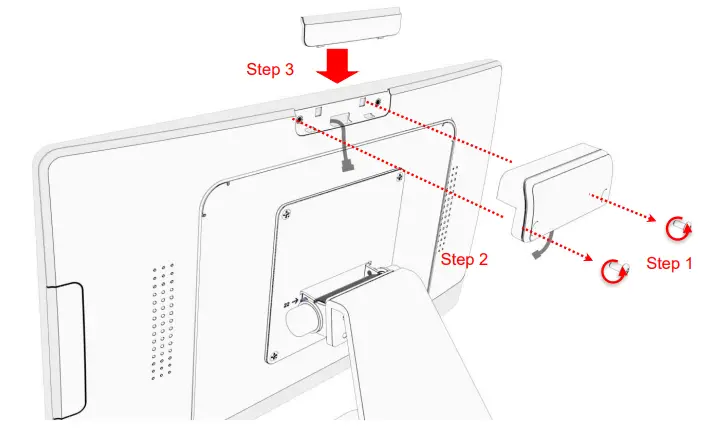 Step 3

Step 2

Step 1