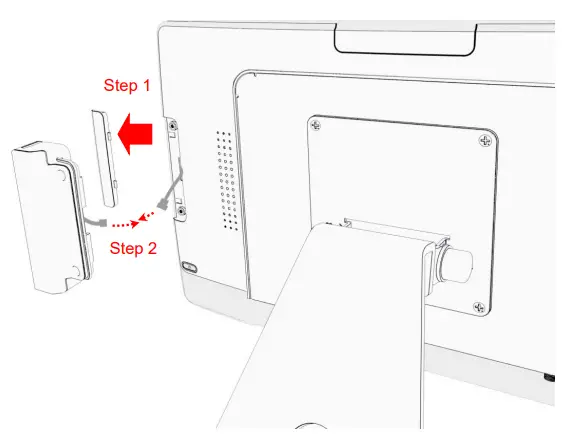 Step 1

Step 2