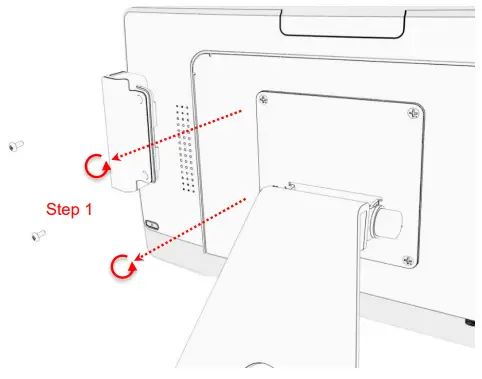 Step 1