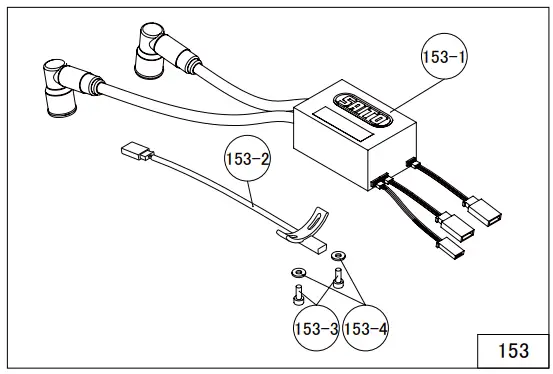 153-1

SAITO

153-2

153-3

153-4

153