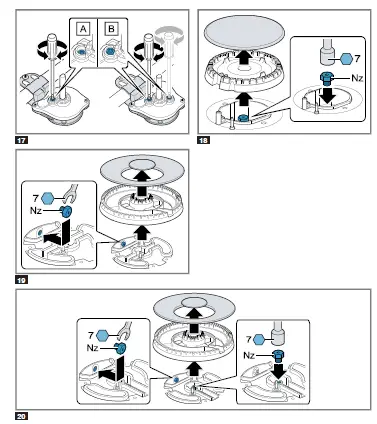 A
B
17

7
Nz
18

7
Nz
19

7
Nz
7
Nz
20