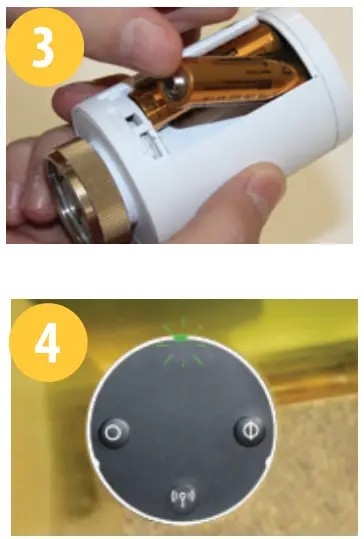 3

4