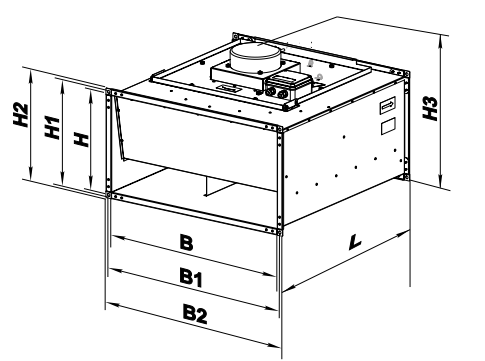 H2
H1
H
H3
B
B1
B2
L