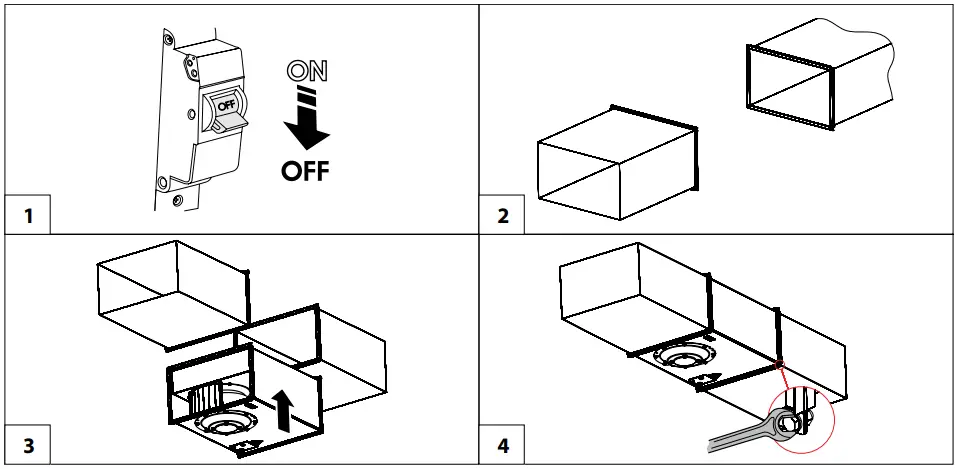 OFF
ON
OFF
1
2
3
4