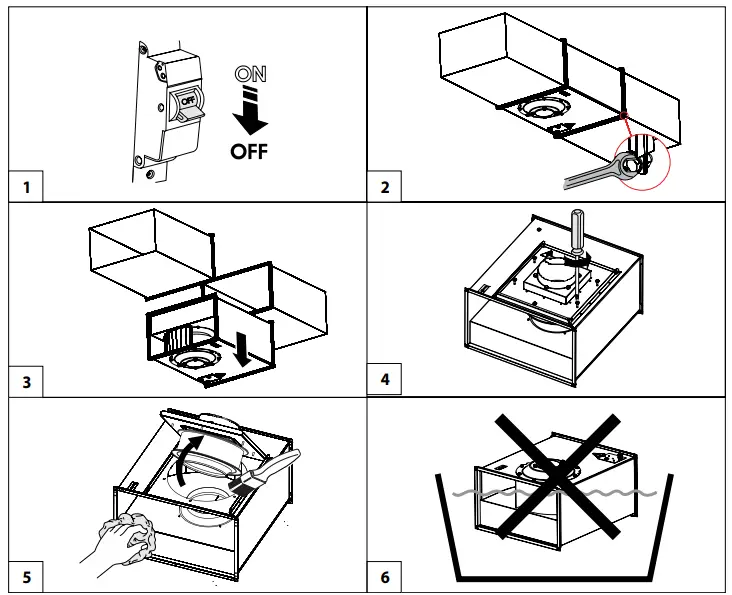 OFF
ON
OFF
1
2
3
4
5
6