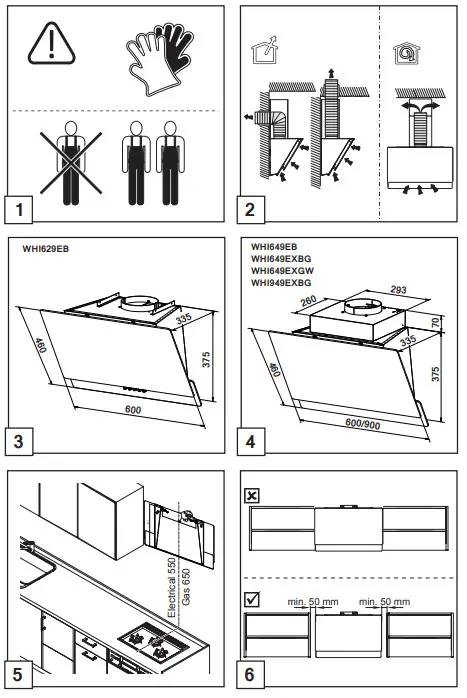 1

2

WHI629EB

335

460

375

600

3

WHI649EB
WHI649EXBG
WHI649EXGW
WHI949EXBG

293

260

70

335

460

375

600/900

4

Electrical 550
Gas 650

5

min. 50 mm

min. 50 mm

6