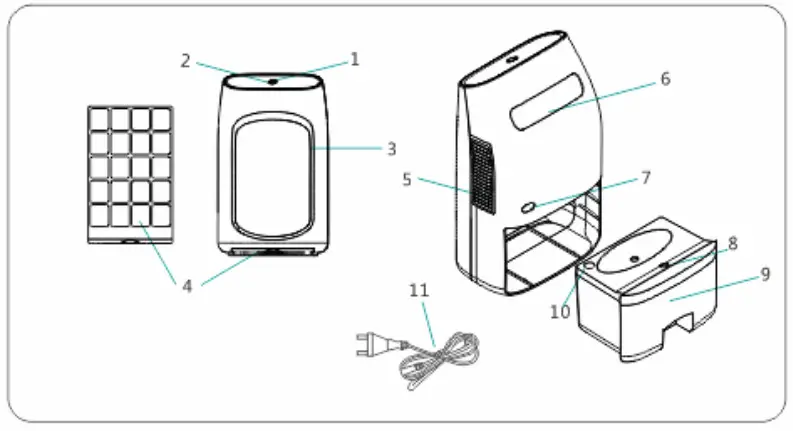 2
1
3
4
6
5
7
8
9
10
11