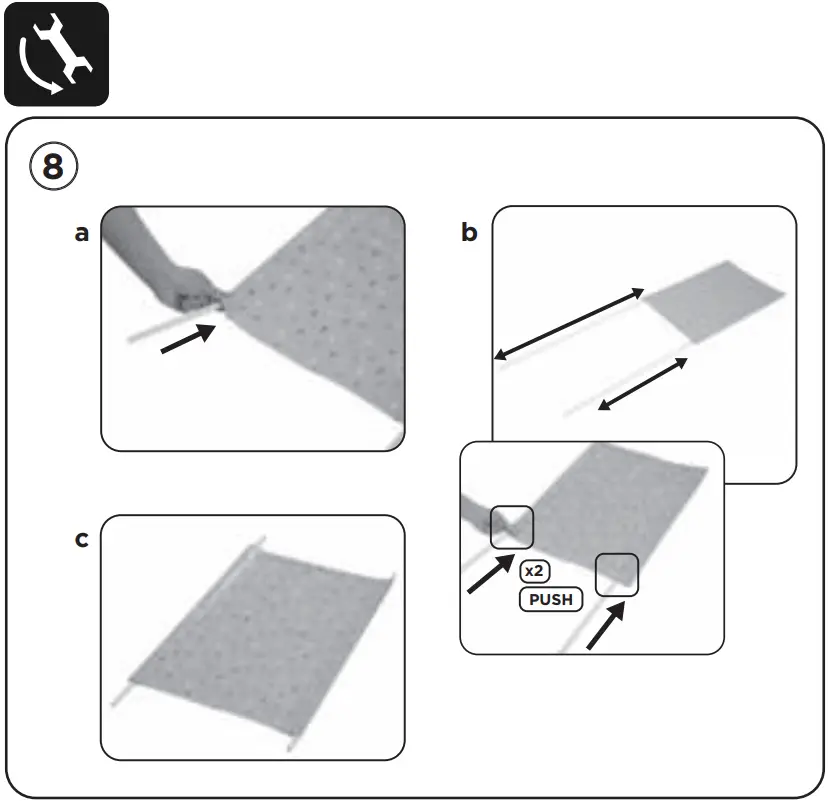 8

a

b

x2

PUSH

c