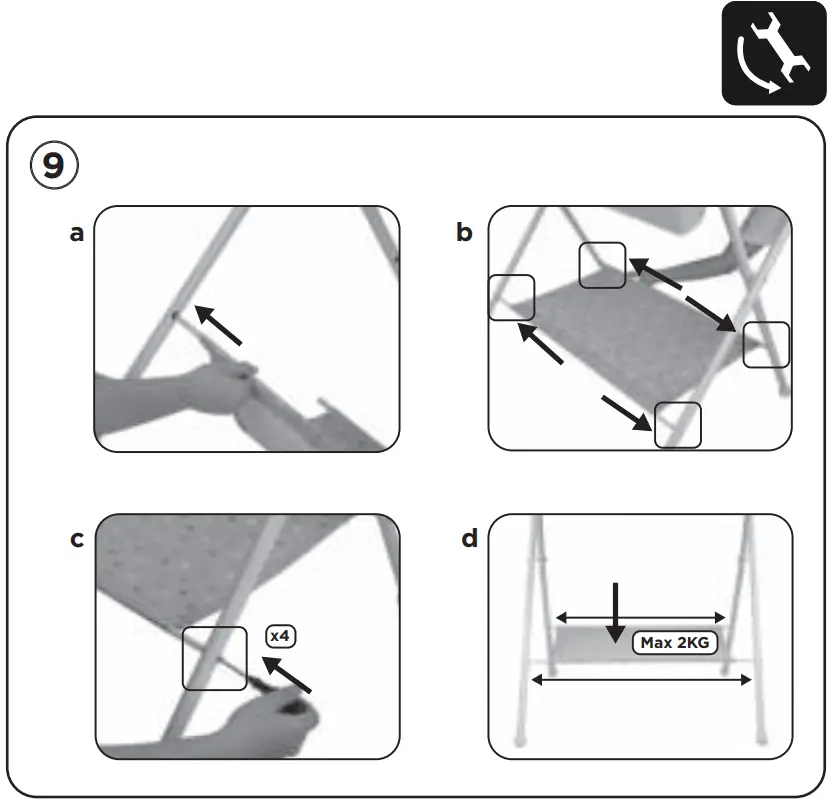 9

a

b

c

x4

d

Max 2KG