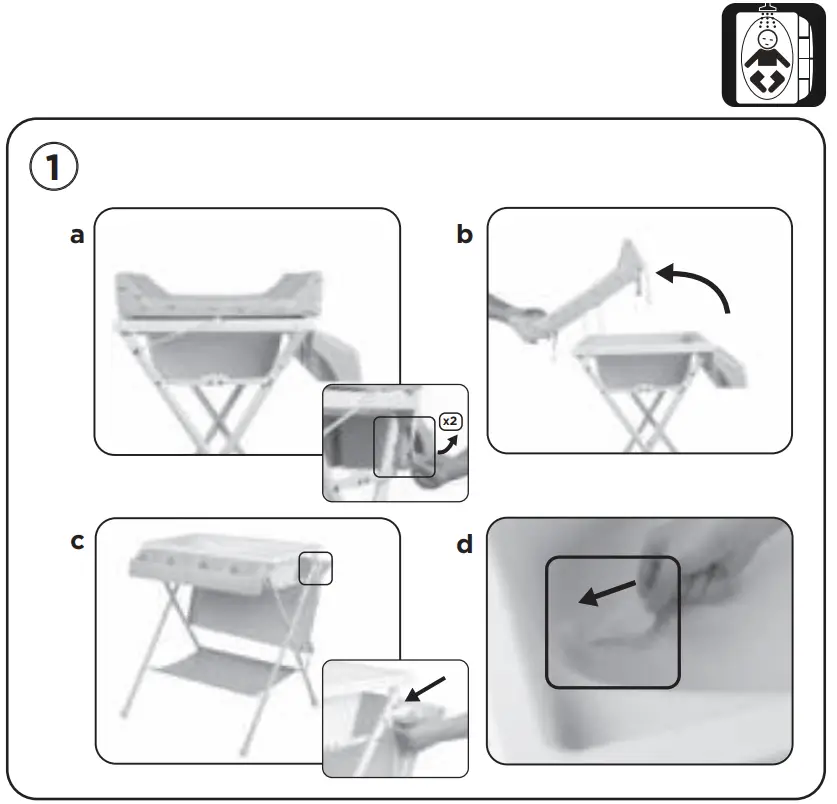 1

a

x2

b

c

d