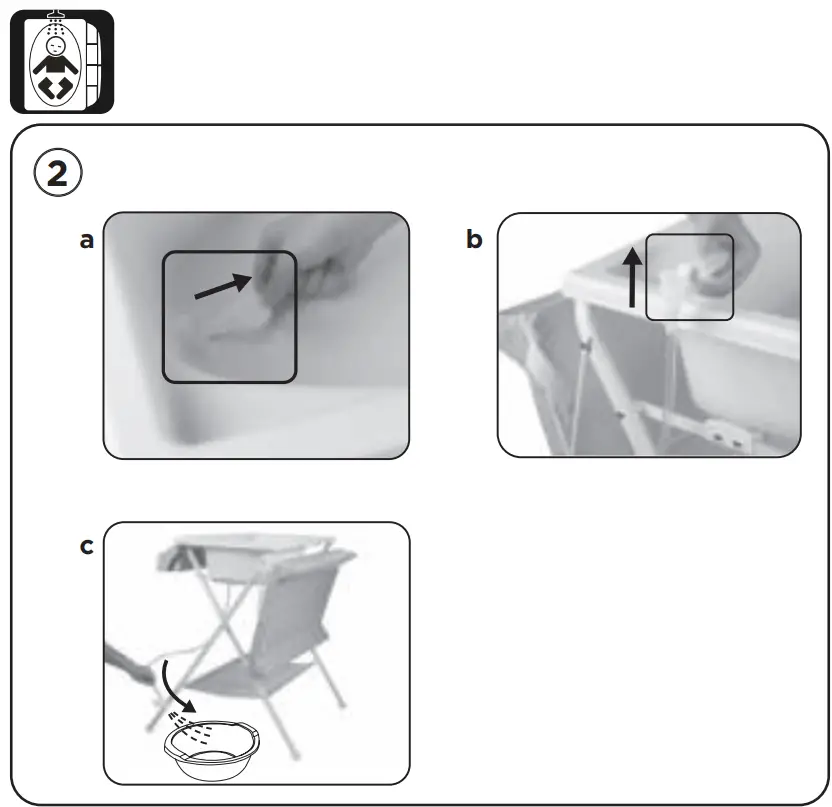 2

a

b

c