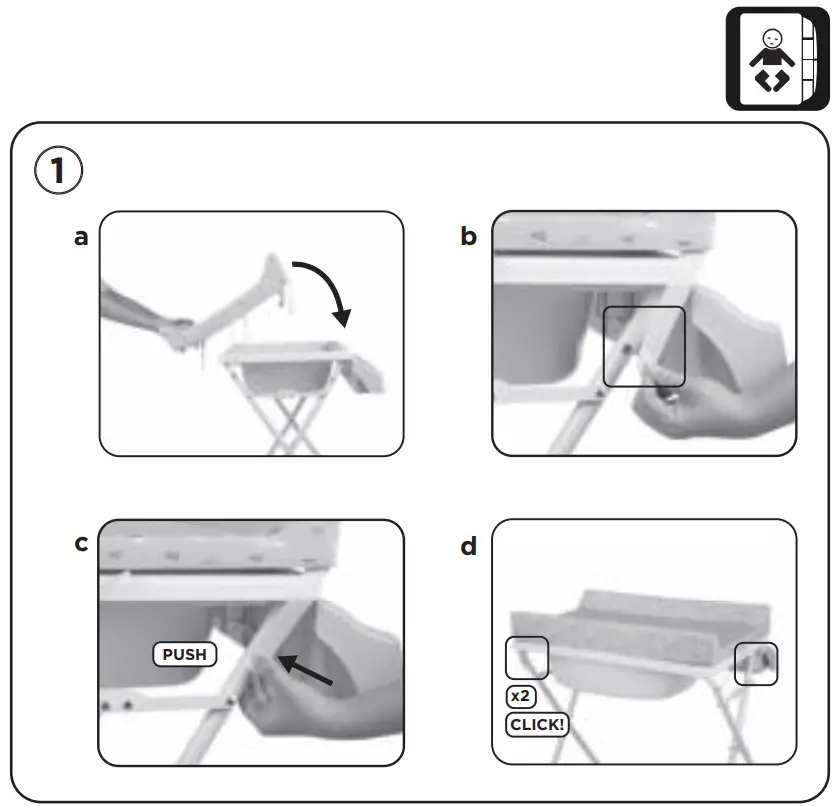 1

a

b

c

PUSH

d

x2

CLICK!