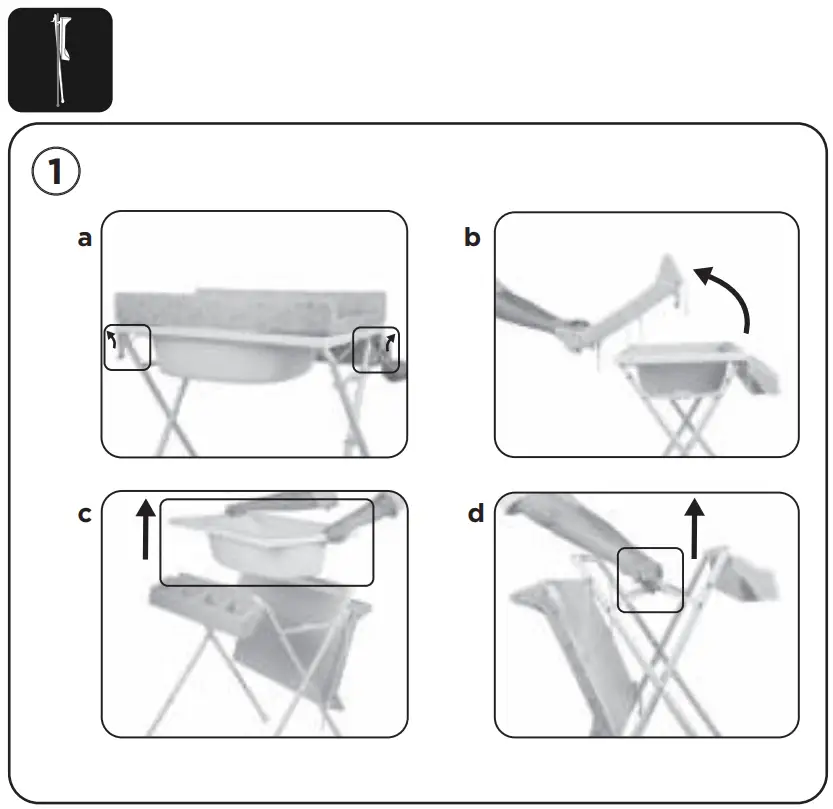 1

a

b

c

d