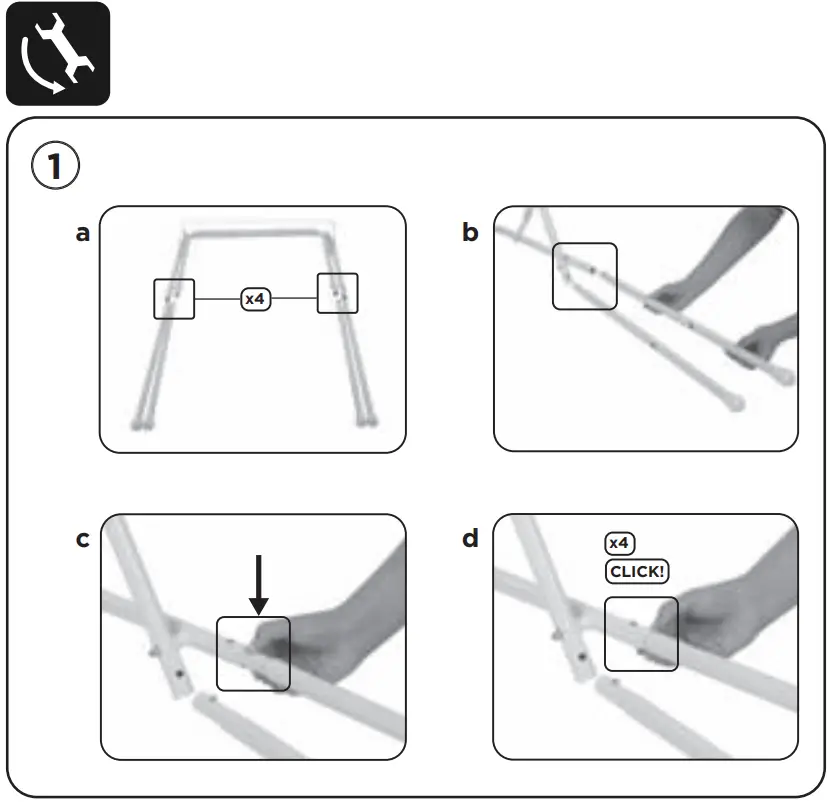 1

a

x4

b

c

d

x4

CLICK!