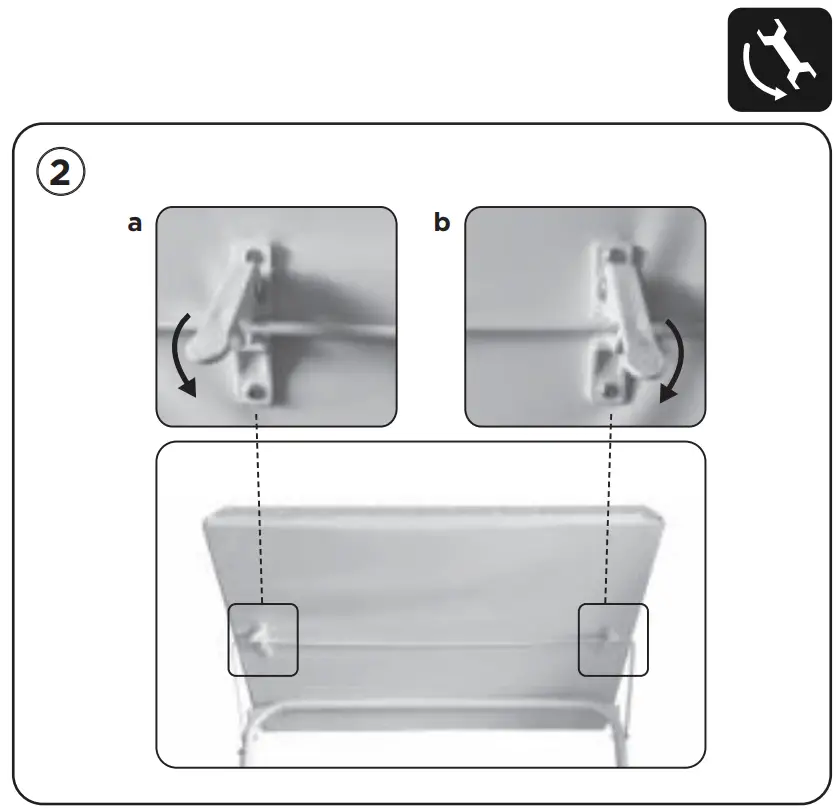 2

a

b