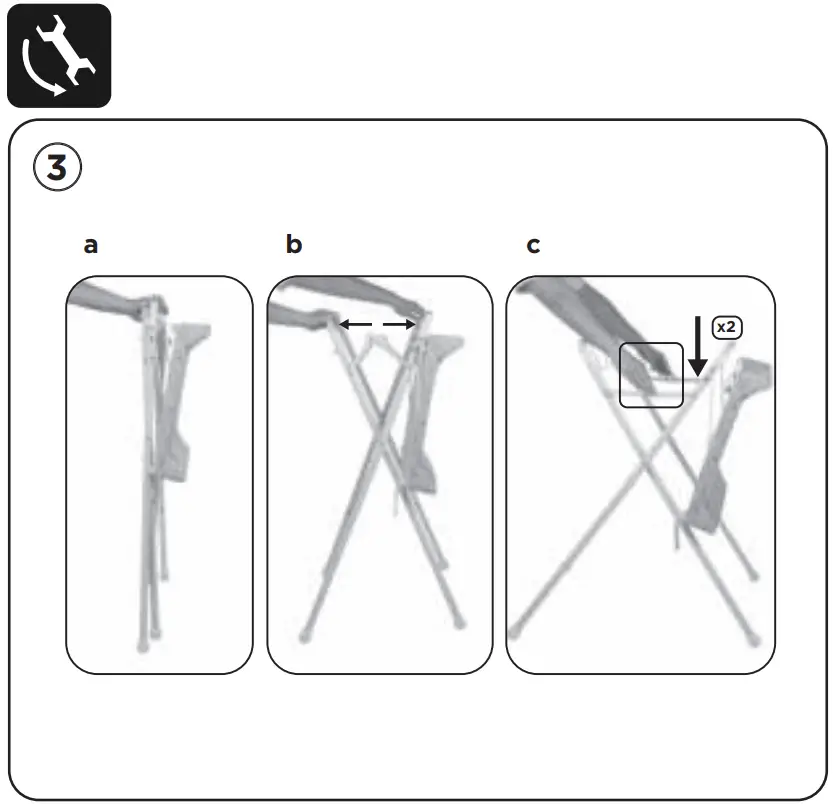 3

a

b

c

x2