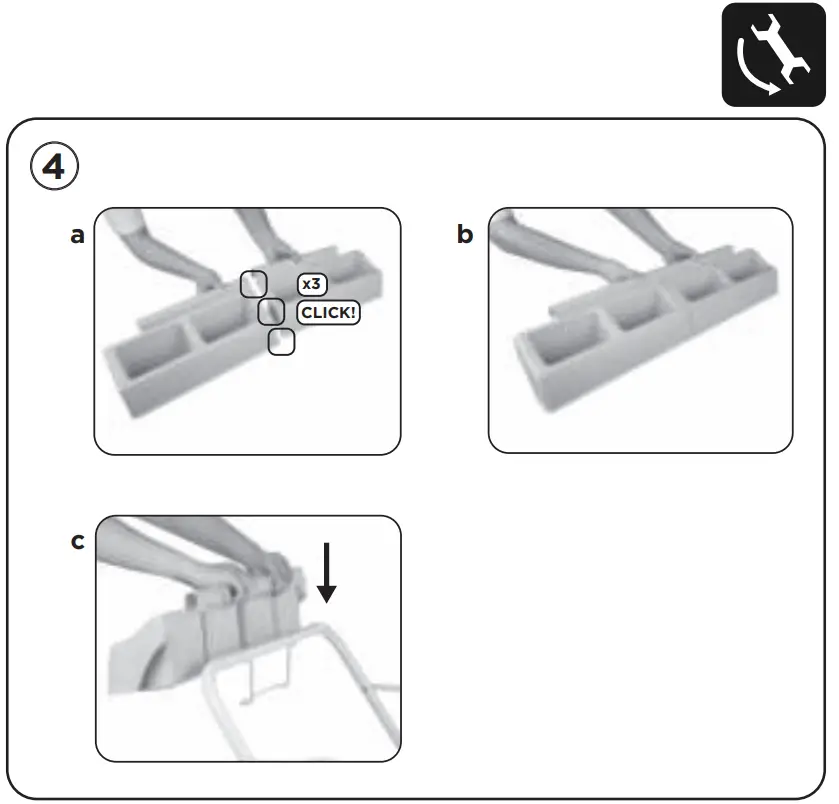 4

a

x3

CLICK!

b

c