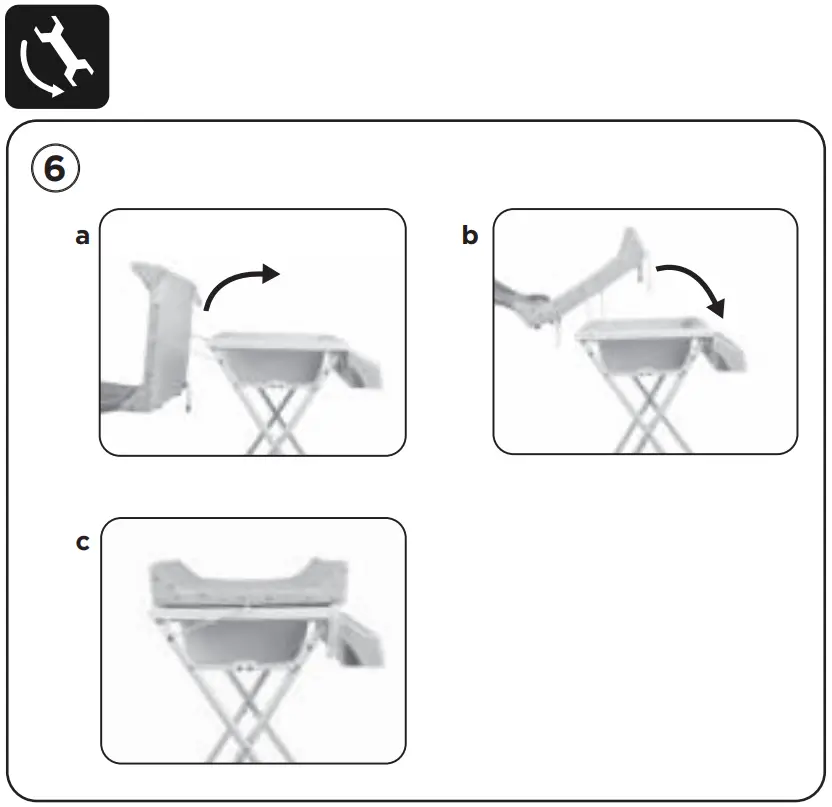 6

a

b

c