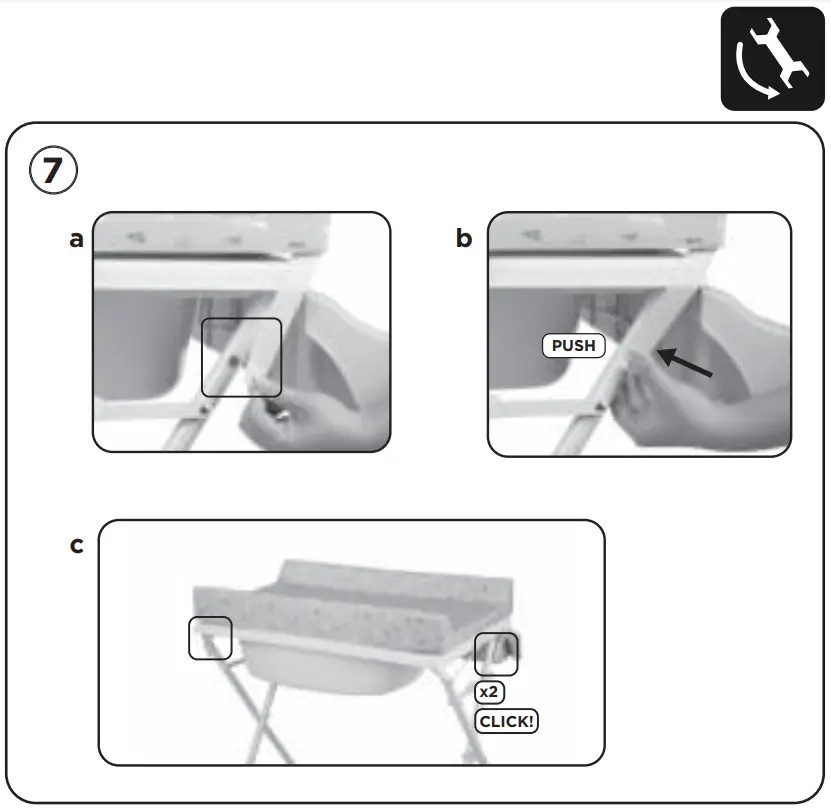 7

a

b

PUSH

c

x2

CLICK!