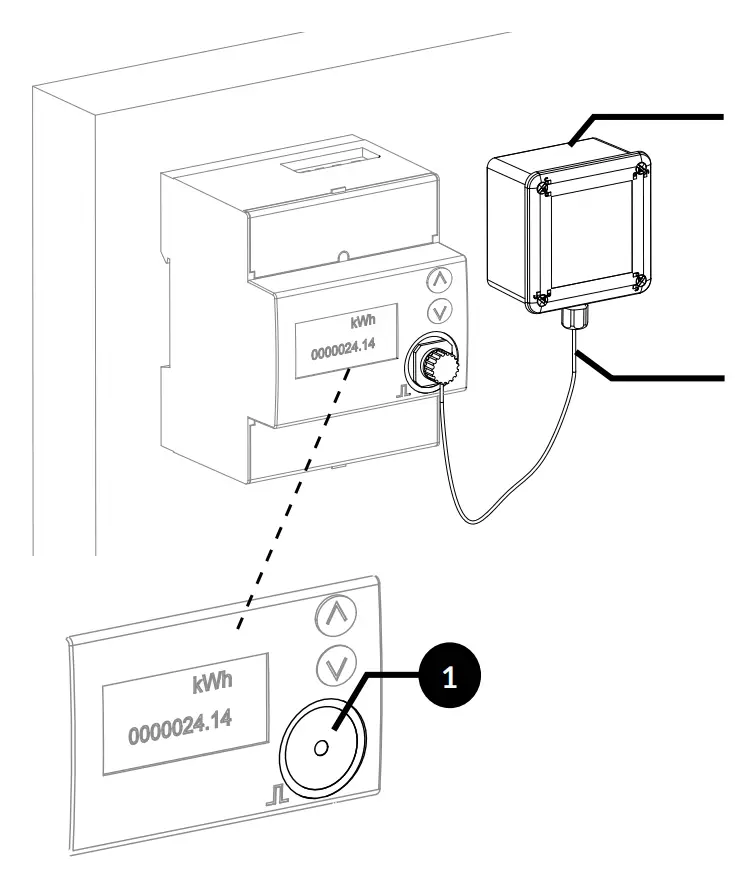 kWh
0000024.14

kWh
0000024.14

1