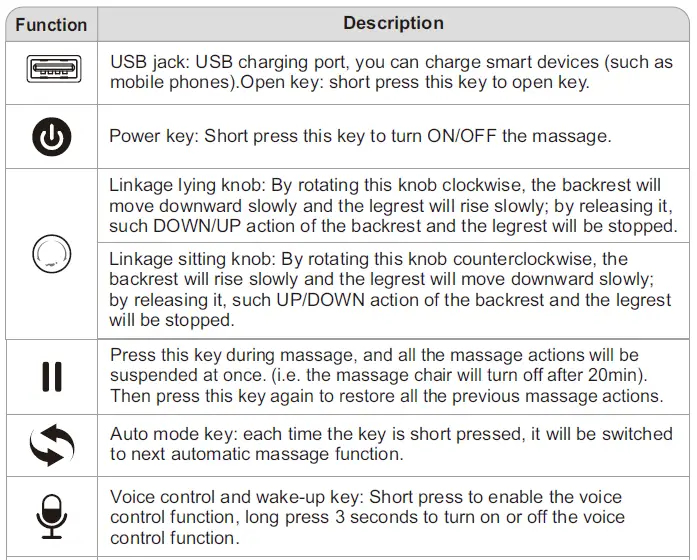 | Function | Description |
|---|---|
| | USB jack: USB charging port, you can charge smart devices (such as mobile phones).Open key: short press this key to open key. |
| | Power key: Short press this key to turn ON/OFF the massage. |
| | Linkage lying knob: By rotating this knob clockwise, the backrest will move downward slowly and the legrest will rise slowly; by releasing it, such DOWN/UP action of the backrest and the legrest will be stopped. |
| | Linkage sitting knob: By rotating this knob counterclockwise, the backrest will rise slowly and the legrest will move downward slowly; by releasing it, such UP/DOWN action of the backrest and the legrest will be stopped. |
| | Press this key during massage, and all the massage actions will be suspended at once. (i.e. the massage chair will turn off after 20min). Then press this key again to restore all the previous massage actions. |
| | Auto mode key: each time the key is short pressed, it will be switched to next automatic massage function. |
| | Voice control and wake-up key: Short press to enable the voice control function, long press 3 seconds to turn on or off the voice control function. |