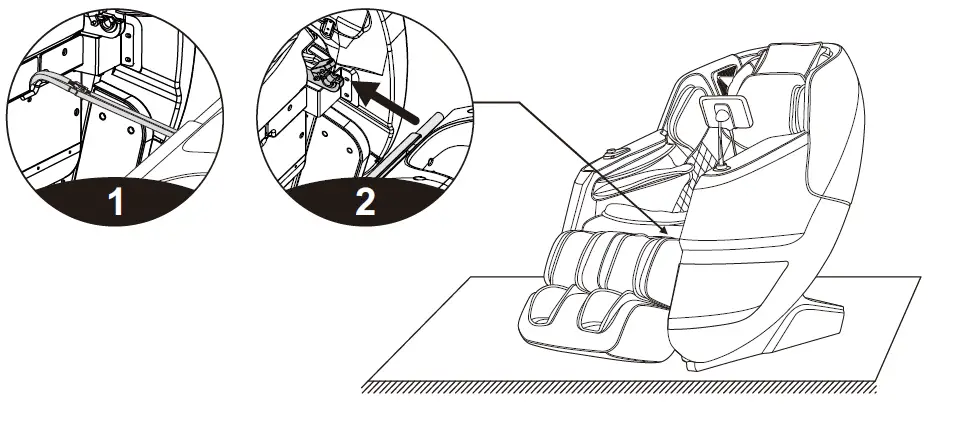 1

2