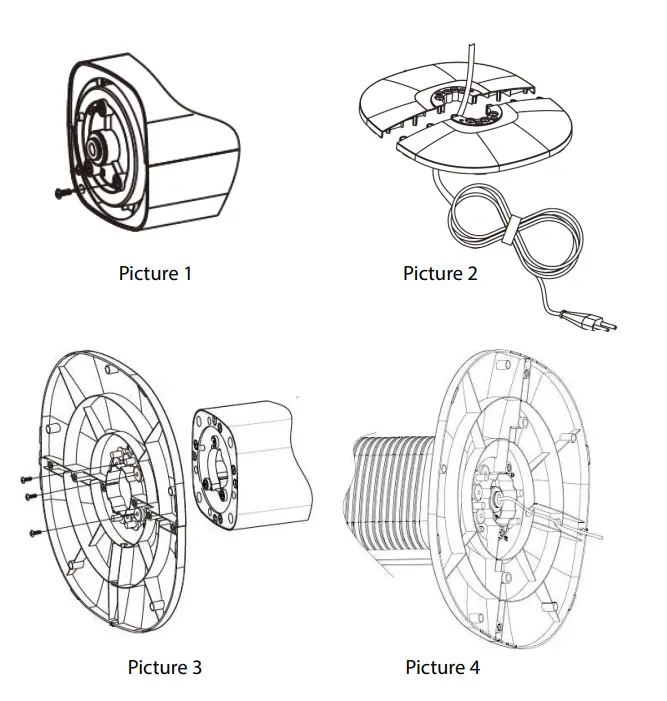 Picture 1

Picture 2

Picture 3

Picture 4